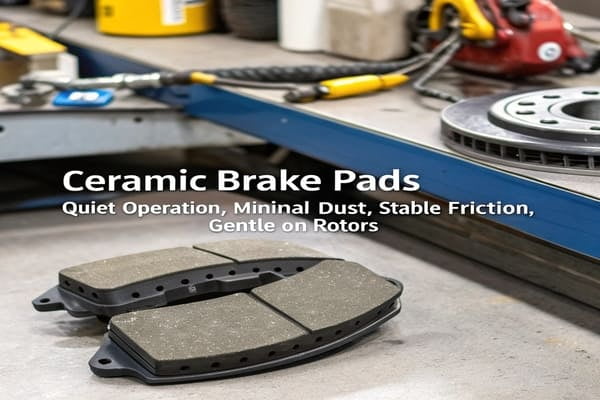 Ceramic Brake Pads
Quiet Operation, Mininal Dust, Stable Friction, Gentle on Rotors